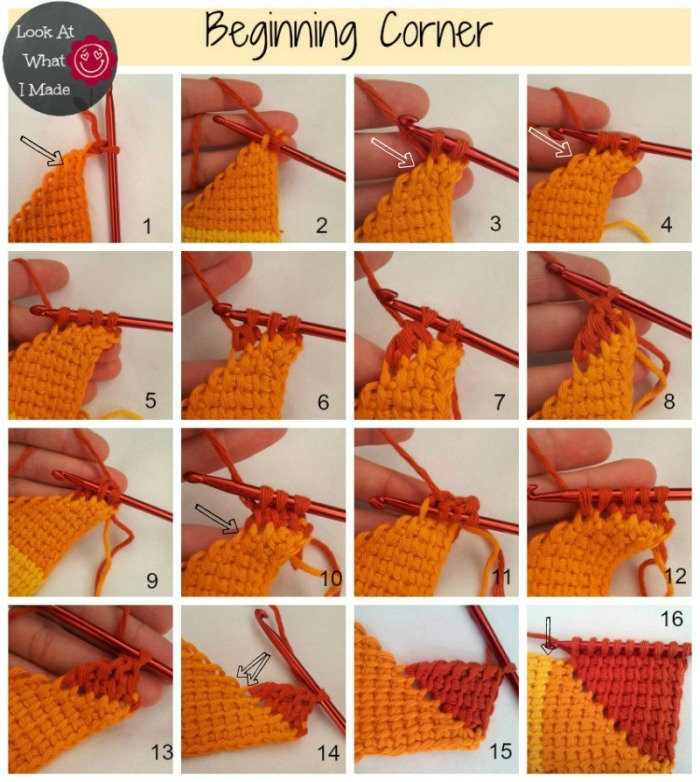 Look At What I Made

Beginning Corner

1

2

3

4

5

6

7

8

9

10

11

12

13

14

15

16